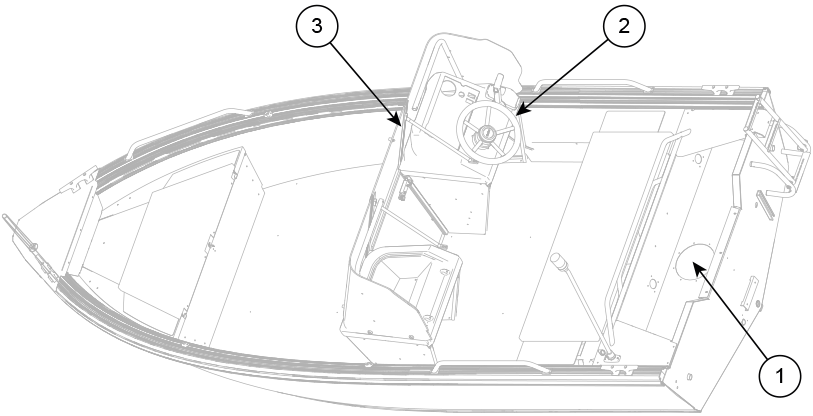 3
2
1