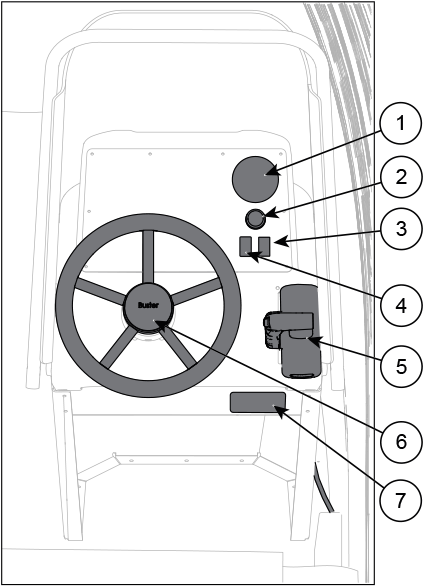 1
2
3
4
5
6
7
Buster