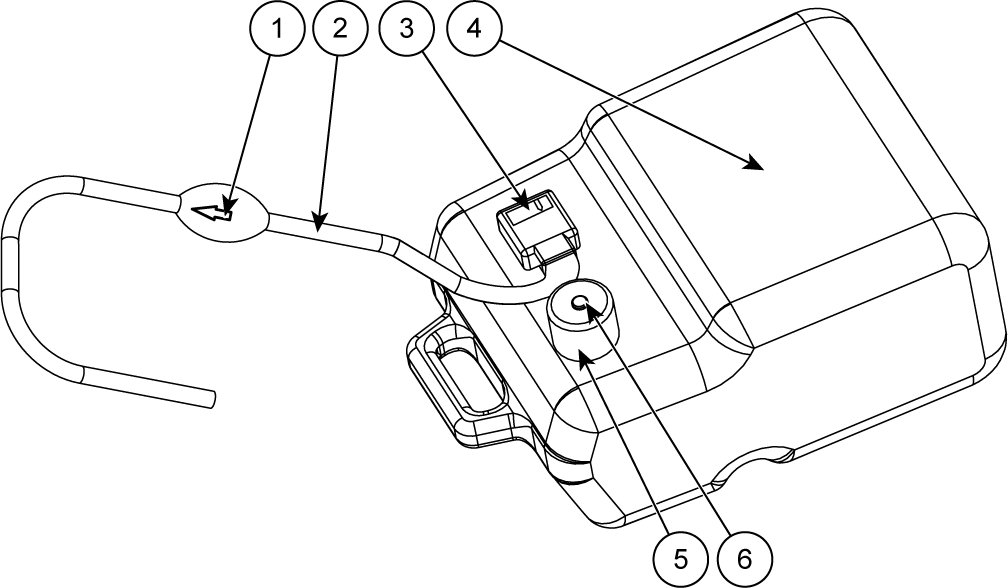 1
2
3
4
5
6