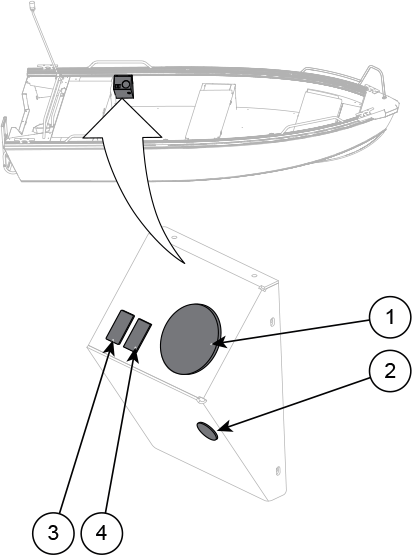 1
2
3
4