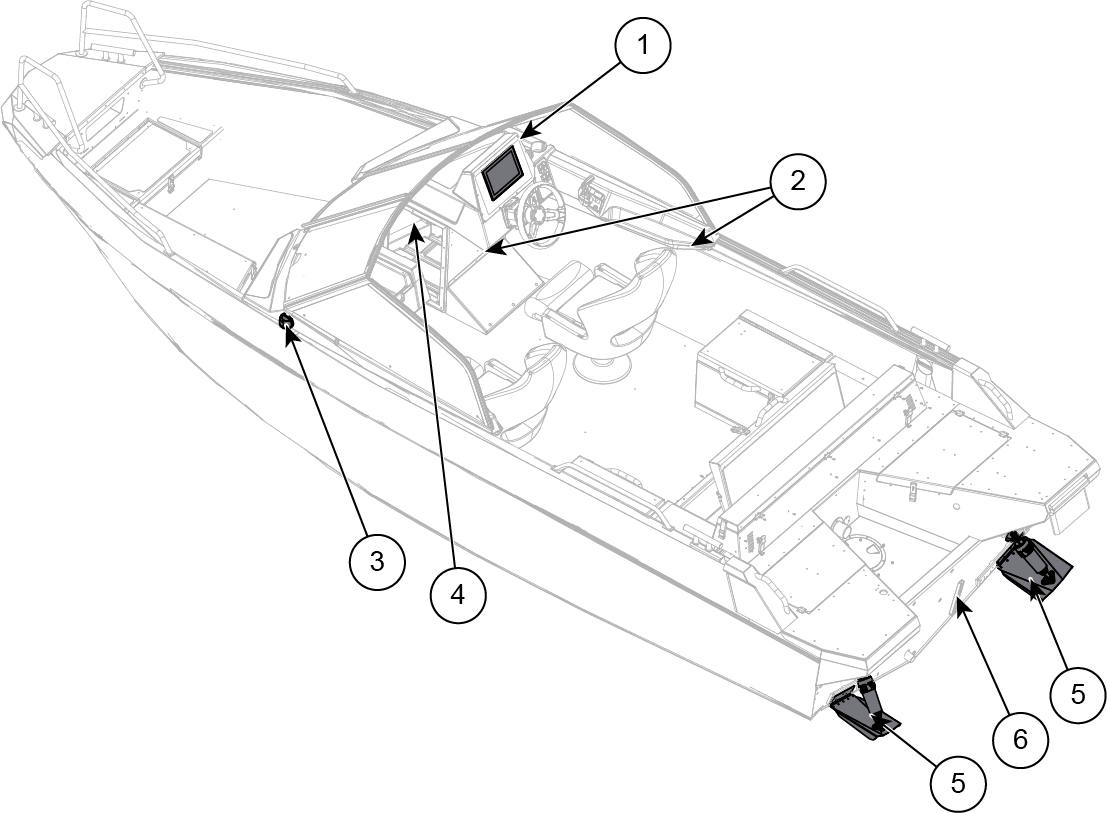 1
2
3
4
5
6
5