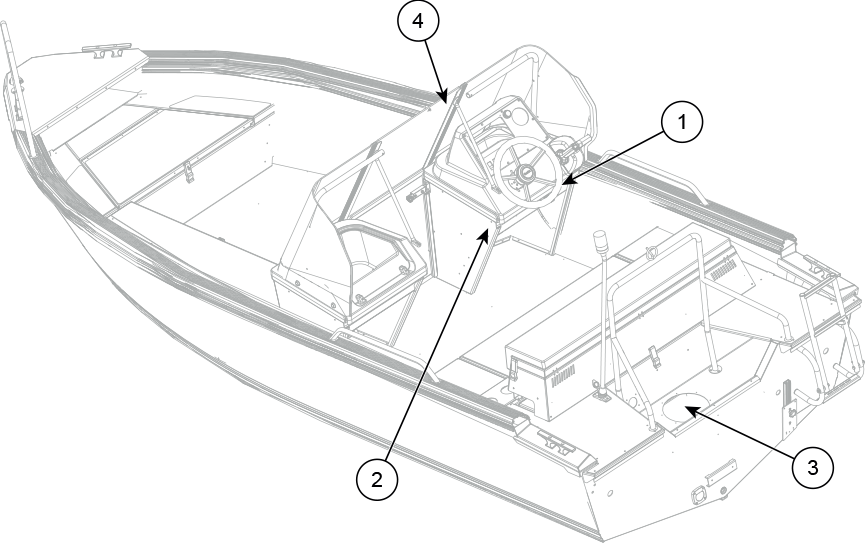 4
1
2
3