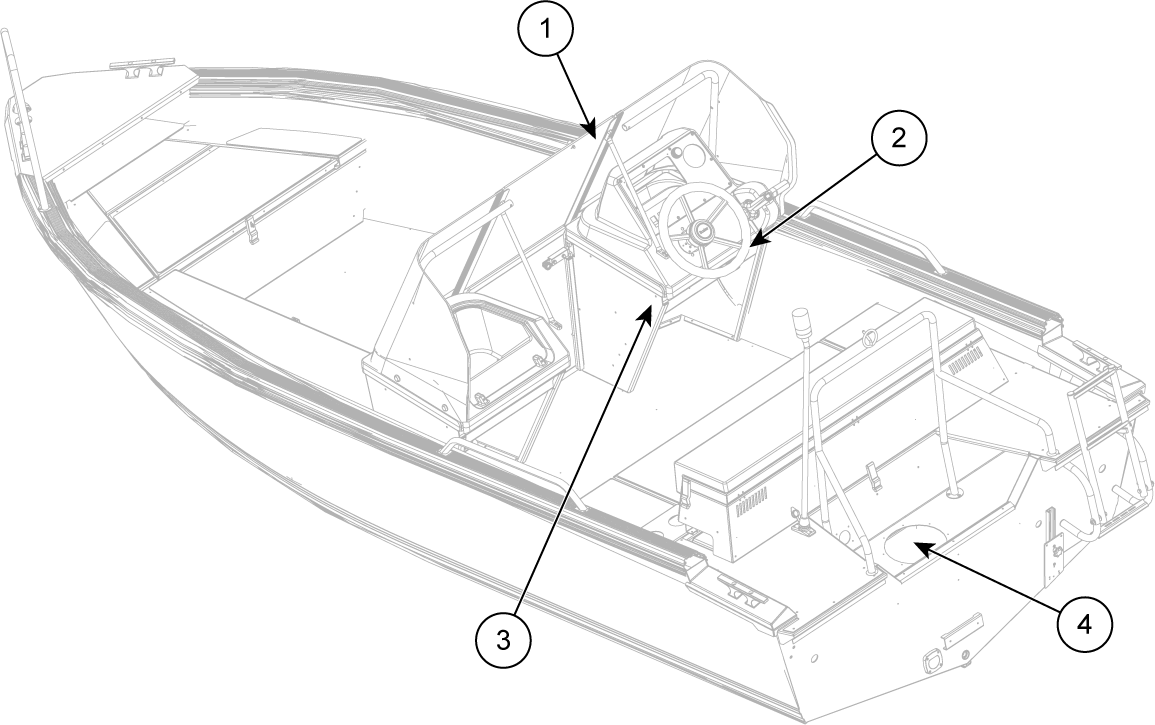 1
2
3
4