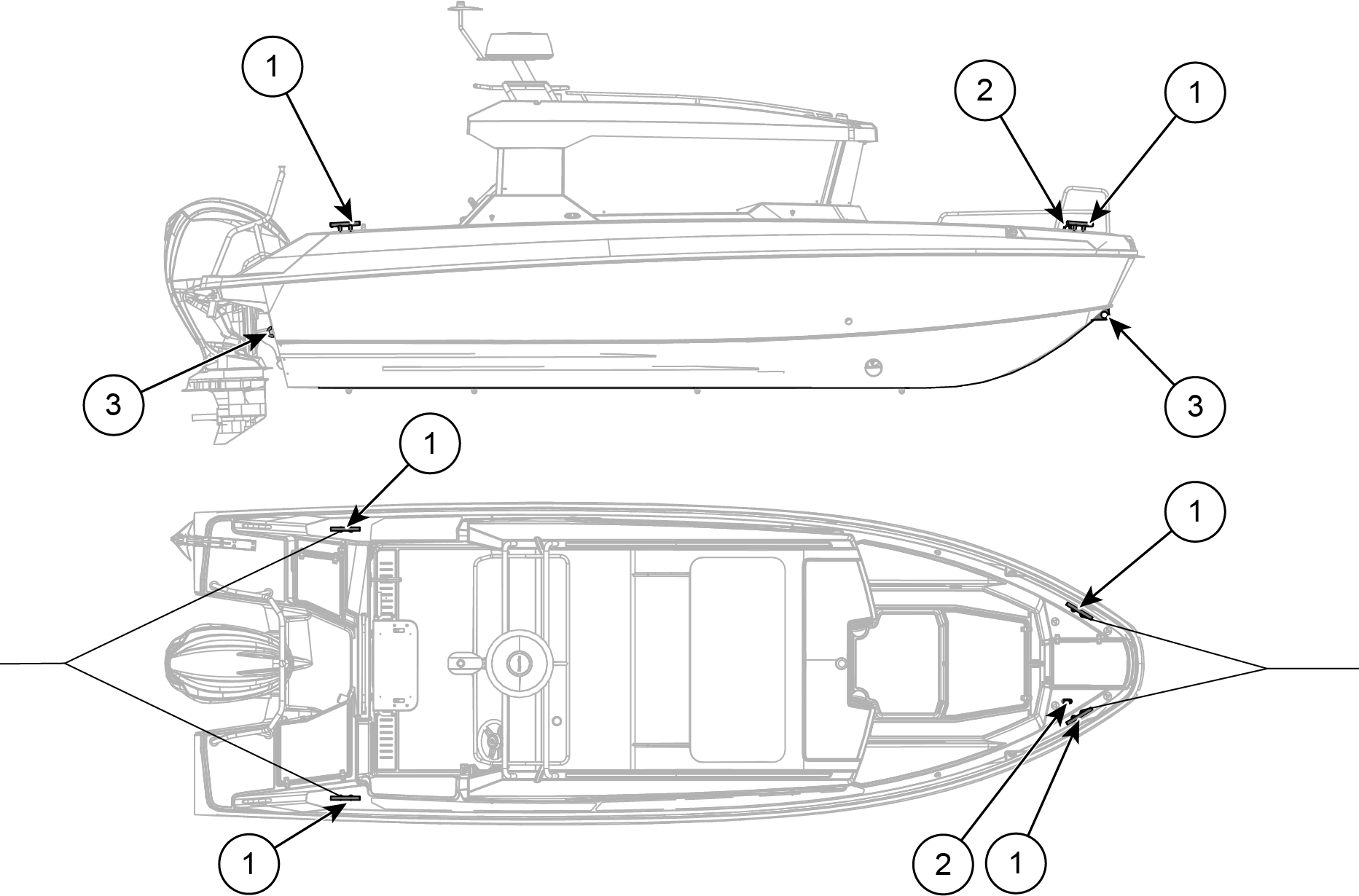 1
2
1
3
3
1
1
1
2
1