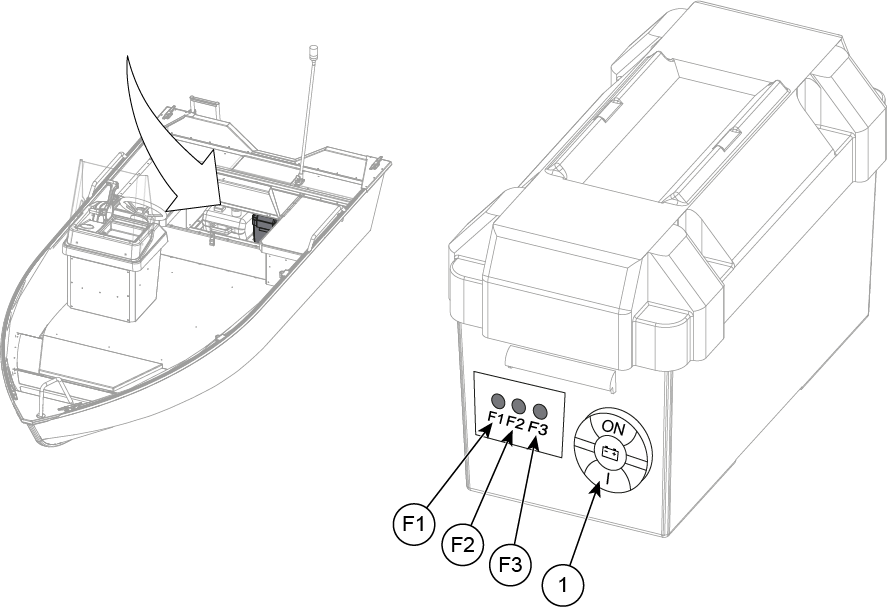 F1 F2 F3

ON

I

F1

F2

F3

1