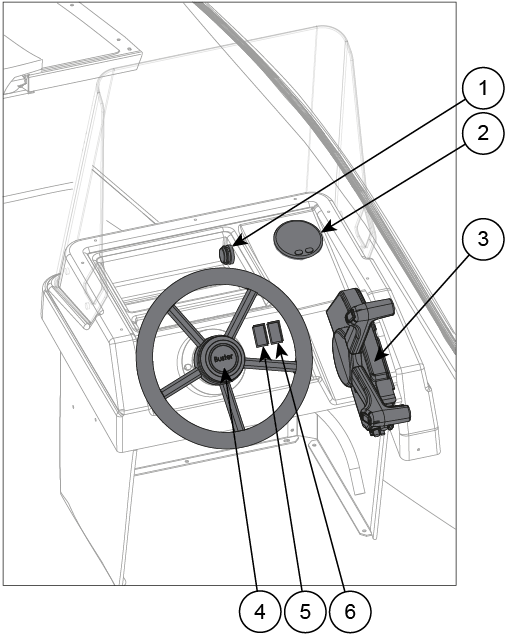 1
2
3
Buster
4
5
6