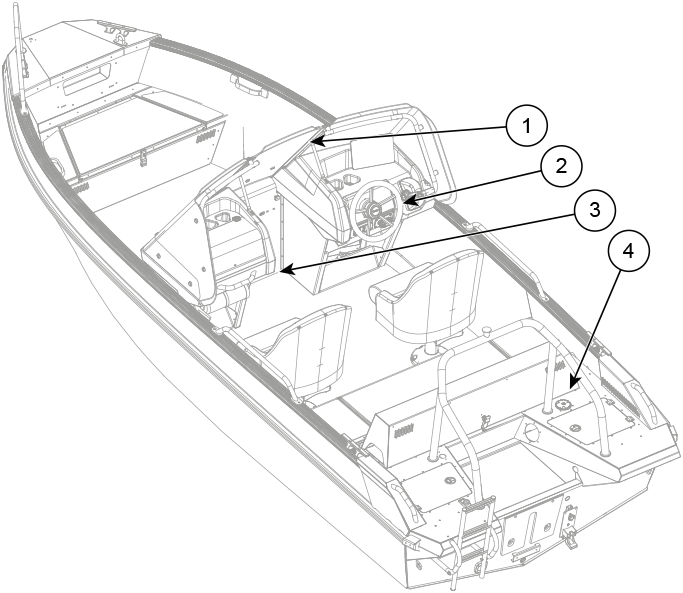 1
2
3
4