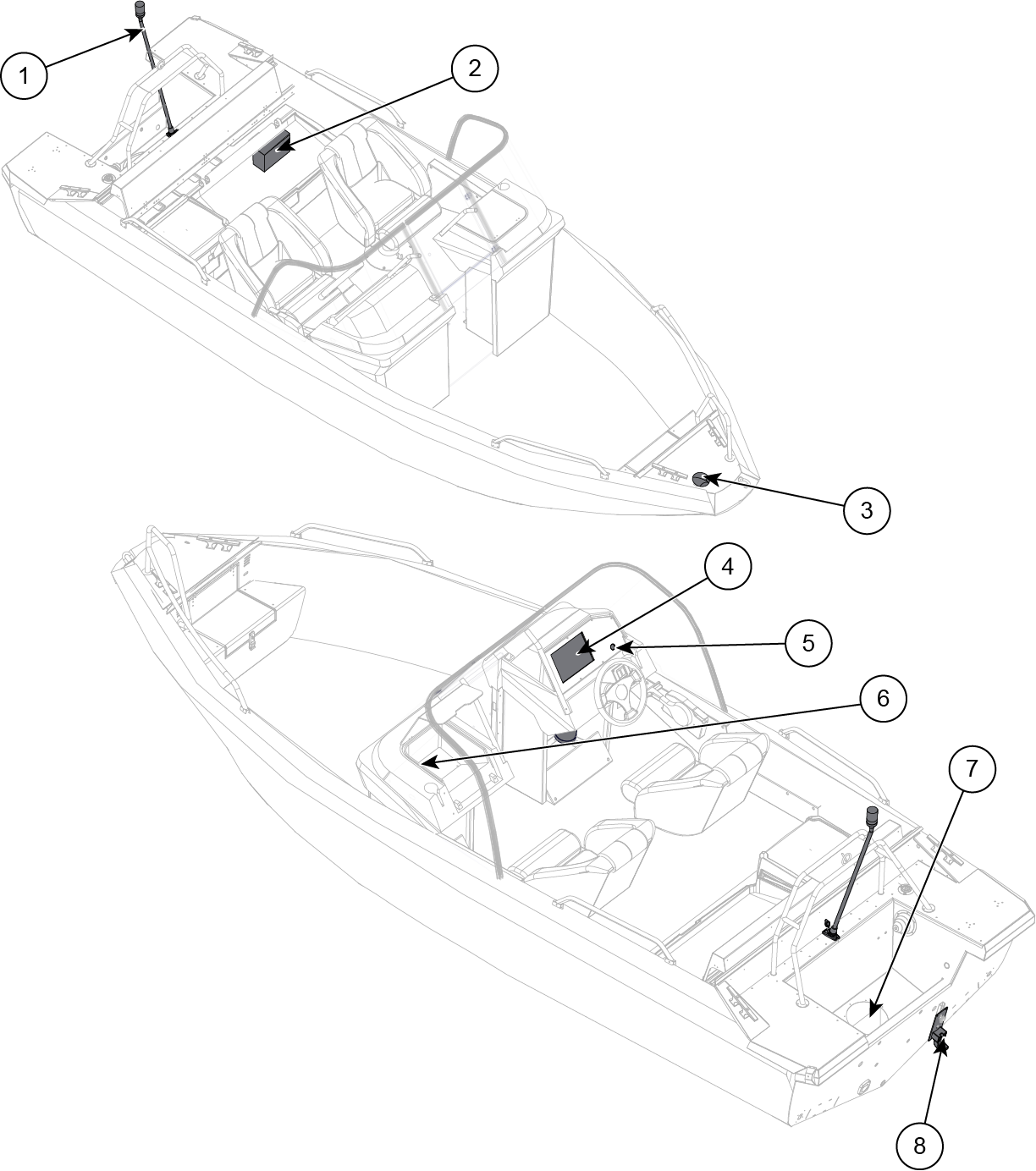 1
2
3
4
5
6
7
8