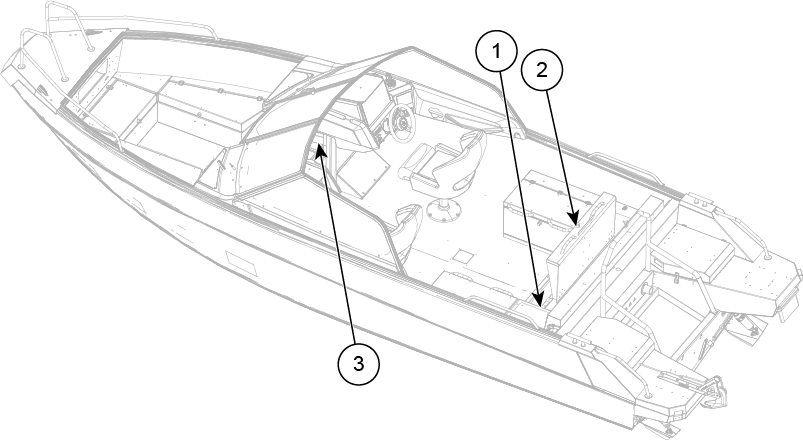 1
2
3